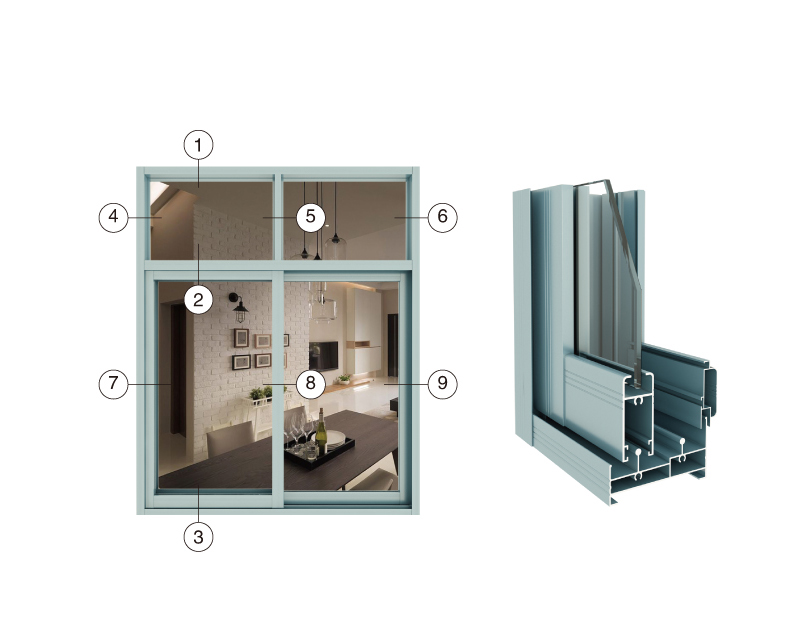 1
4
5
6
2
7
8
9
3