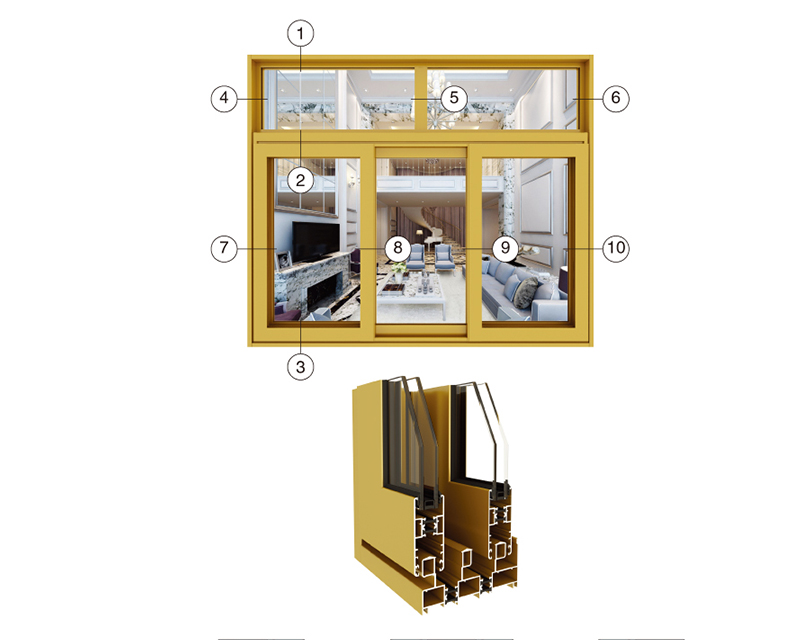 1
4
5
6
2
7
8
9
10
3