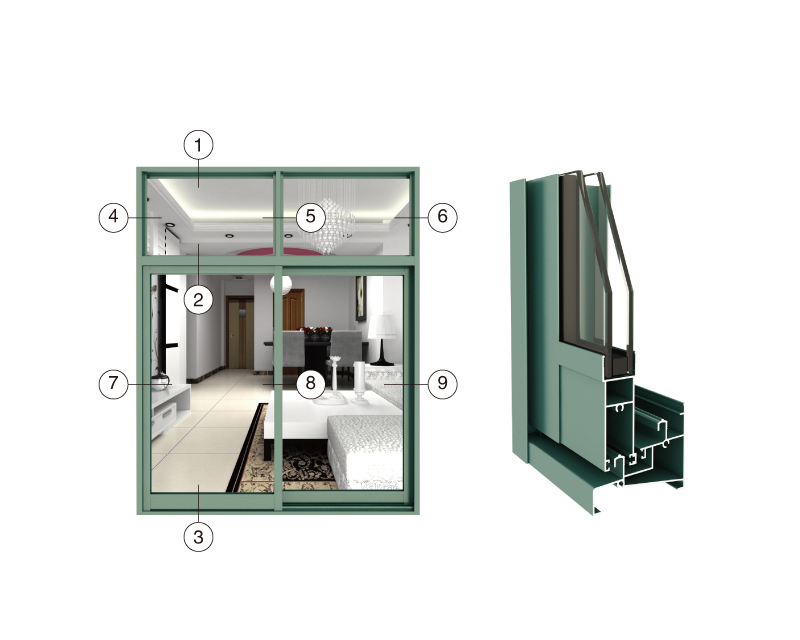 1
4
5
6
2
7
8
9
3