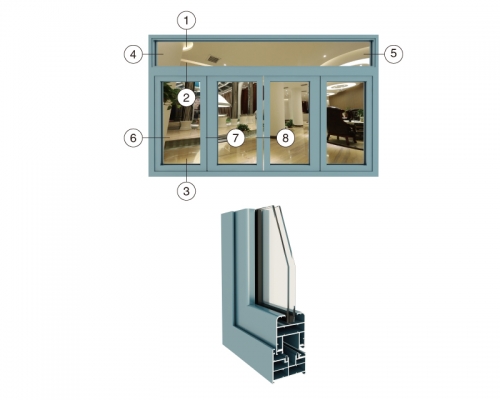 1
4
5
2
6
7
8
3