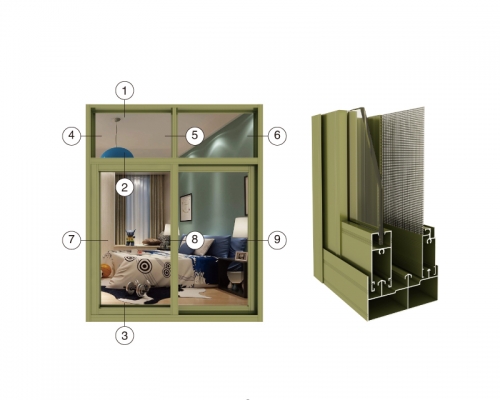 1
4
5
6
2
7
8
9
3