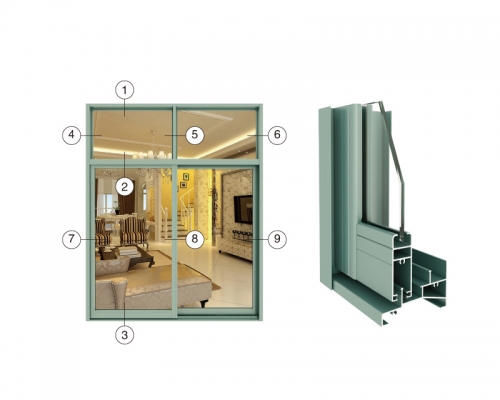 1
4
5
6
2
7
8
9
3